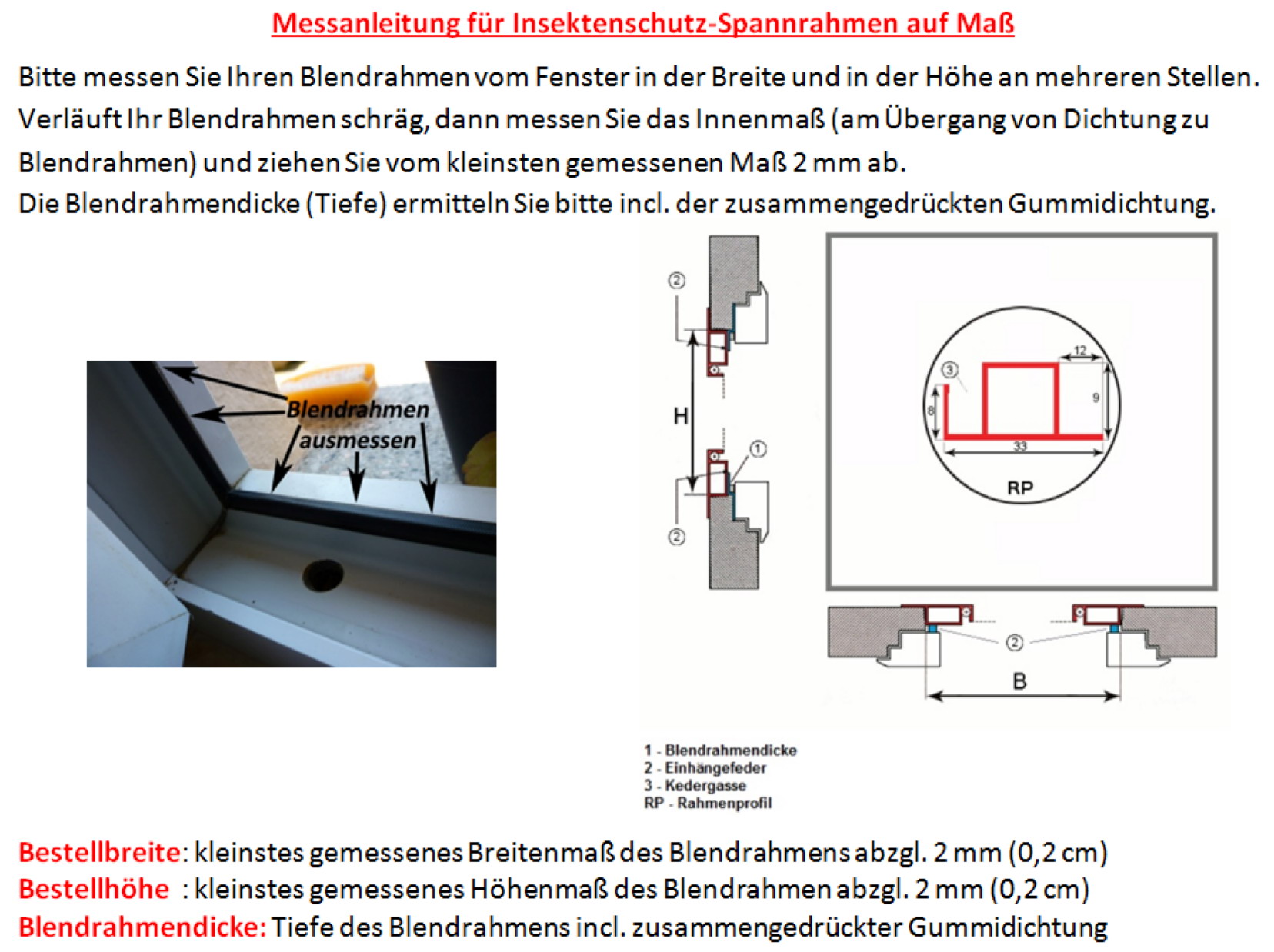 Messanleitung für Insektenschutz-Spannrahmen auf Maß

Bitte messen Sie Ihren Blendrahmen vom Fenster in der Breite und in der Höhe an mehreren Stellen. Verläuft Ihr Blendrahmen schräg, dann messen Sie das Innenmaß (am Übergang von Dichtung zu Blendrahmen) und ziehen Sie vom kleinsten gemessenen Maß 2 mm ab.
Die Blendrahmendicke (Tiefe) ermitteln Sie bitte incl. der zusammengedrückten Gummidichtung.

Blendrahmen ausmessen

②
H
①
②
③
12
8
9
33
RP
②
B

1 - Blendrahmendicke
2 - Einhängefeder
3 - Kedergasse
RP - Rahmenprofil

Bestellbreite: kleinstes gemessenes Breitenmaß des Blendrahmens abzgl. 2 mm (0,2 cm)
Bestellhöhe : kleinstes gemessenes Höhenmaß des Blendrahmen abzgl. 2 mm (0,2 cm)
Blendrahmendicke: Tiefe des Blendrahmens incl. zusammengedrückter Gummidichtung